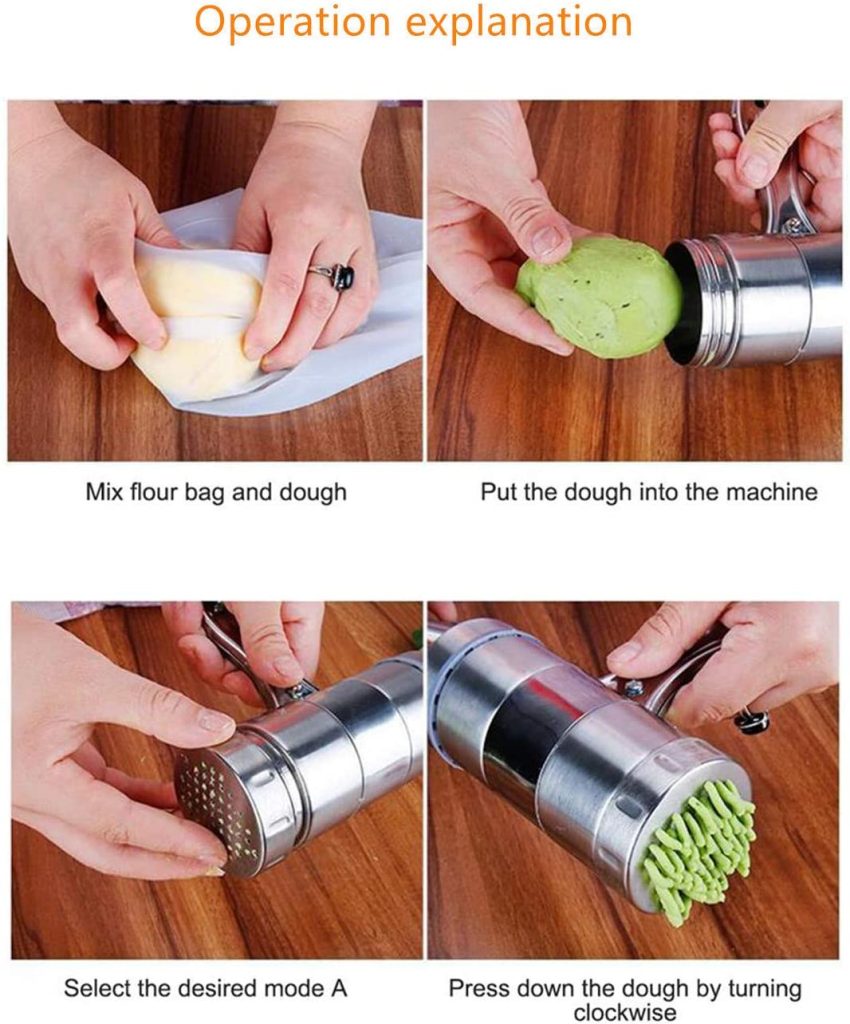 Operation explanation

Mix flour bag and dough

Put the dough into the machine

Select the desired mode A

Press down the dough by turning clockwise